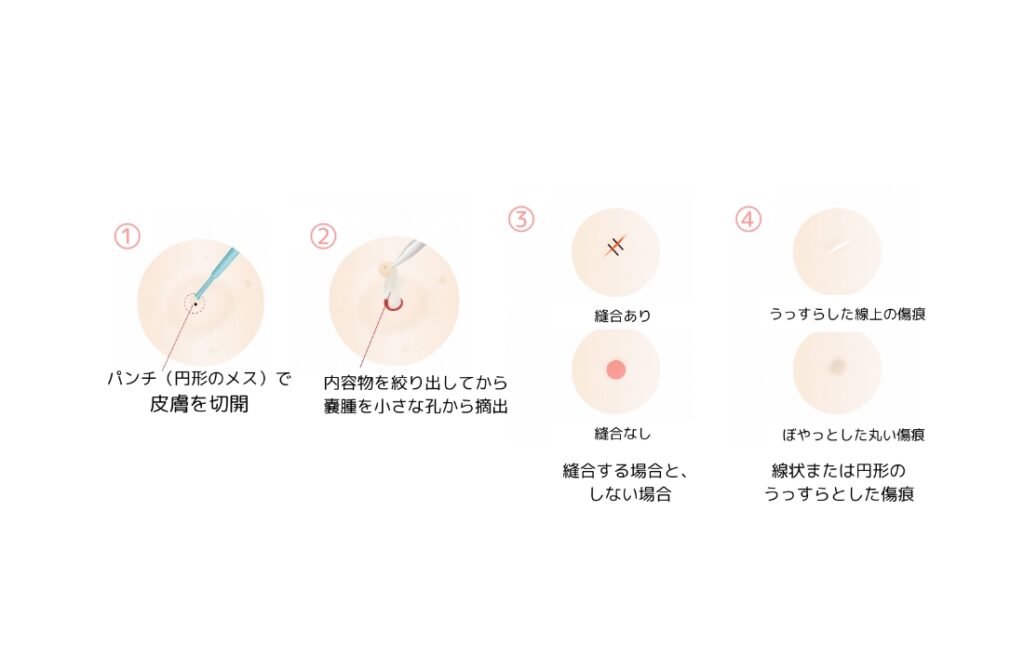 ①

パンチ（円形のメス）で
皮膚を切開

②

内容物を絞り出してから
嚢腫を小さな孔から摘出

③

縫合あり

縫合なし

縫合する場合と、
しない場合

④

うっすらした線上の傷痕

ぼやっとした丸い傷痕

線状または円形の
うっすらとした傷痕